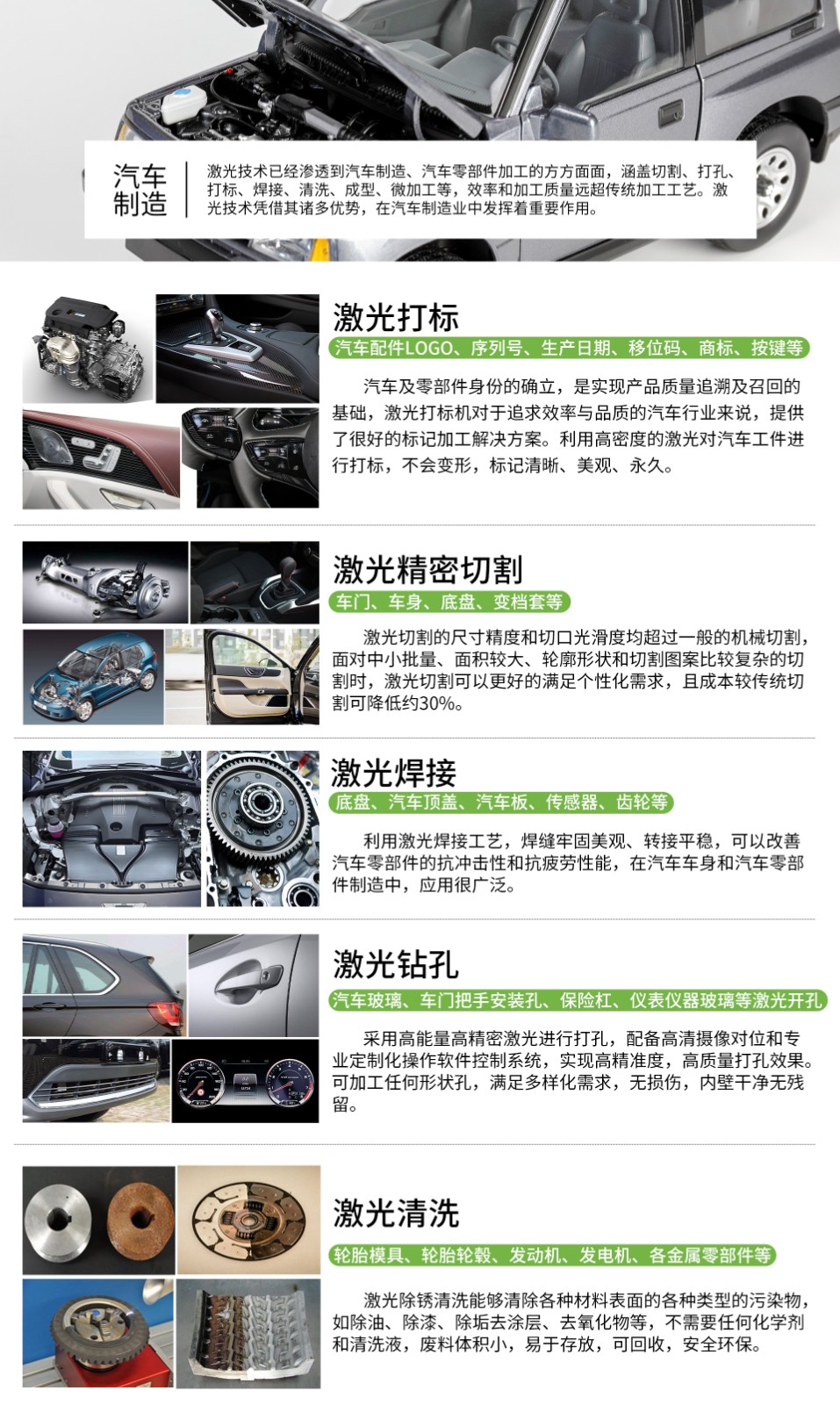 汽车制造

激光技术已经渗透到汽车制造、汽车零部件加工的方方面面，涵盖切割、打孔、打标、焊接、清洗、成型、微加工等，效率和加工质量远超传统加工工艺。激光技术凭借其诸多优势，在汽车制造业中发挥着重要作用。

激光打标

汽车配件LOGO、序列号、生产日期、移位码、商标、按键等

汽车及零部件身份的确立，是实现产品质量追溯及召回的基础，激光打标机对于追求效率与品质的汽车行业来说，提供了很好的标记加工解决方案。利用高密度的激光对汽车工件进行打标，不会变形，标记清晰、美观、永久。

激光精密切割

车门、车身、底盘、变档套等

激光切割的尺寸精度和切口光滑度均超过一般的机械切割，面对中小批量、面积较大、轮廓形状和切割图案比较复杂的切割时，激光切割可以更好的满足个性化需求，且成本较传统切割可降低约30%。

激光焊接

底盘、汽车顶盖、汽车板、传感器、齿轮等

利用激光焊接工艺，焊缝牢固美观、转接平稳，可以改善汽车零部件的抗冲击性和抗疲劳性能，在汽车车身和汽车零部件制造中，应用很广泛。

激光钻孔

汽车玻璃、车门把手安装孔、保险杠、仪表仪器玻璃等激光开孔

采用高能量高精密激光进行打孔，配备高清摄像对位和专业定制化操作软件控制系统，实现高精准度，高质量打孔效果。可加工任何形状孔，满足多样化需求，无损伤，内壁干净无残留。

激光清洗

轮胎模具、轮胎轮毂、发动机、发电机、各金属零部件等

激光除锈清洗能够清除各种材料表面的各种类型的污染物，如除油、除漆、除垢去涂层、去氧化物等，不需要任何化学剂和清洗液，废料体积小，易于存放，可回收，安全环保。